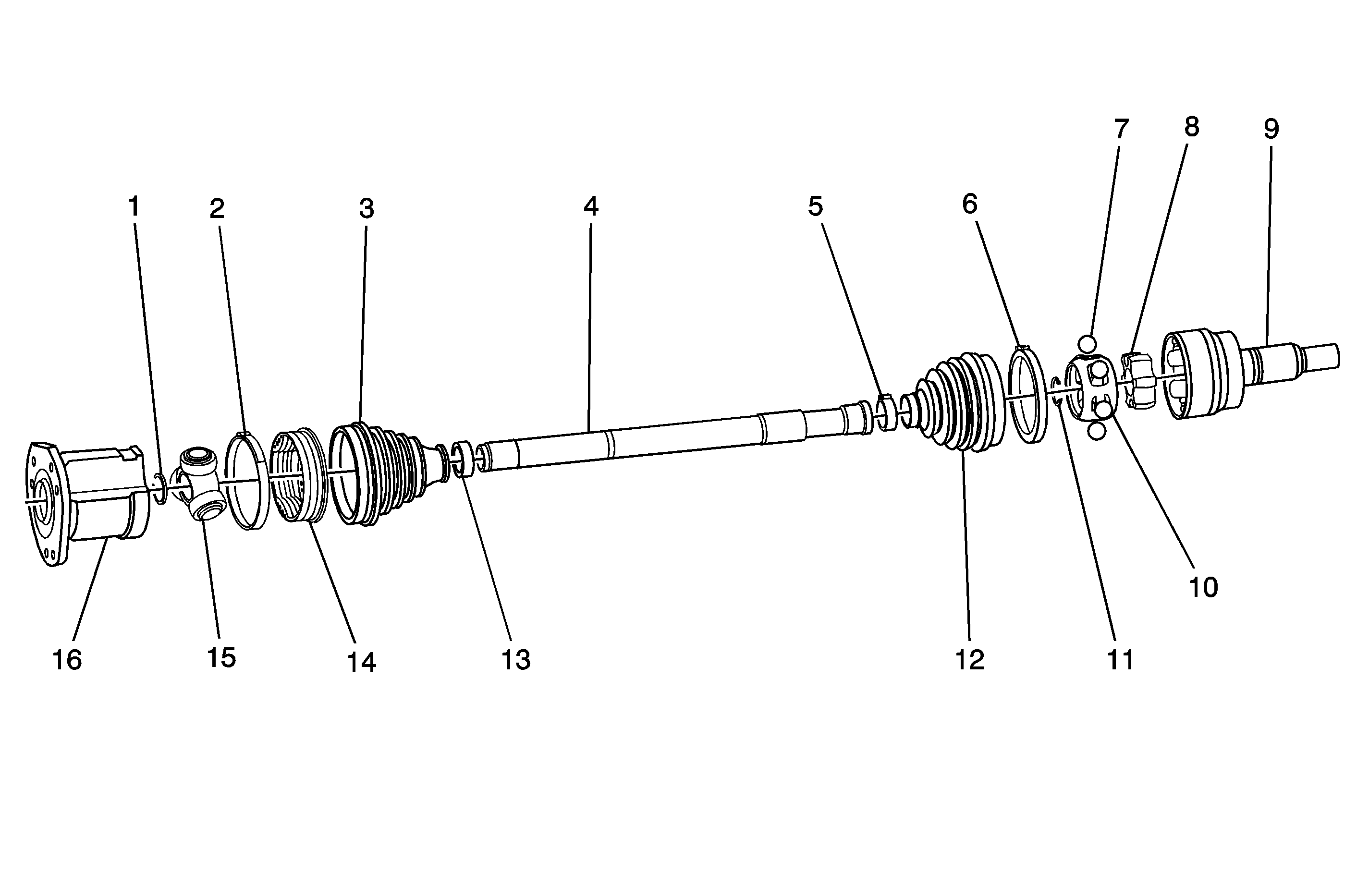 7
8
9
1
2
3
4
5
6
10
16
15
14
13
12
11