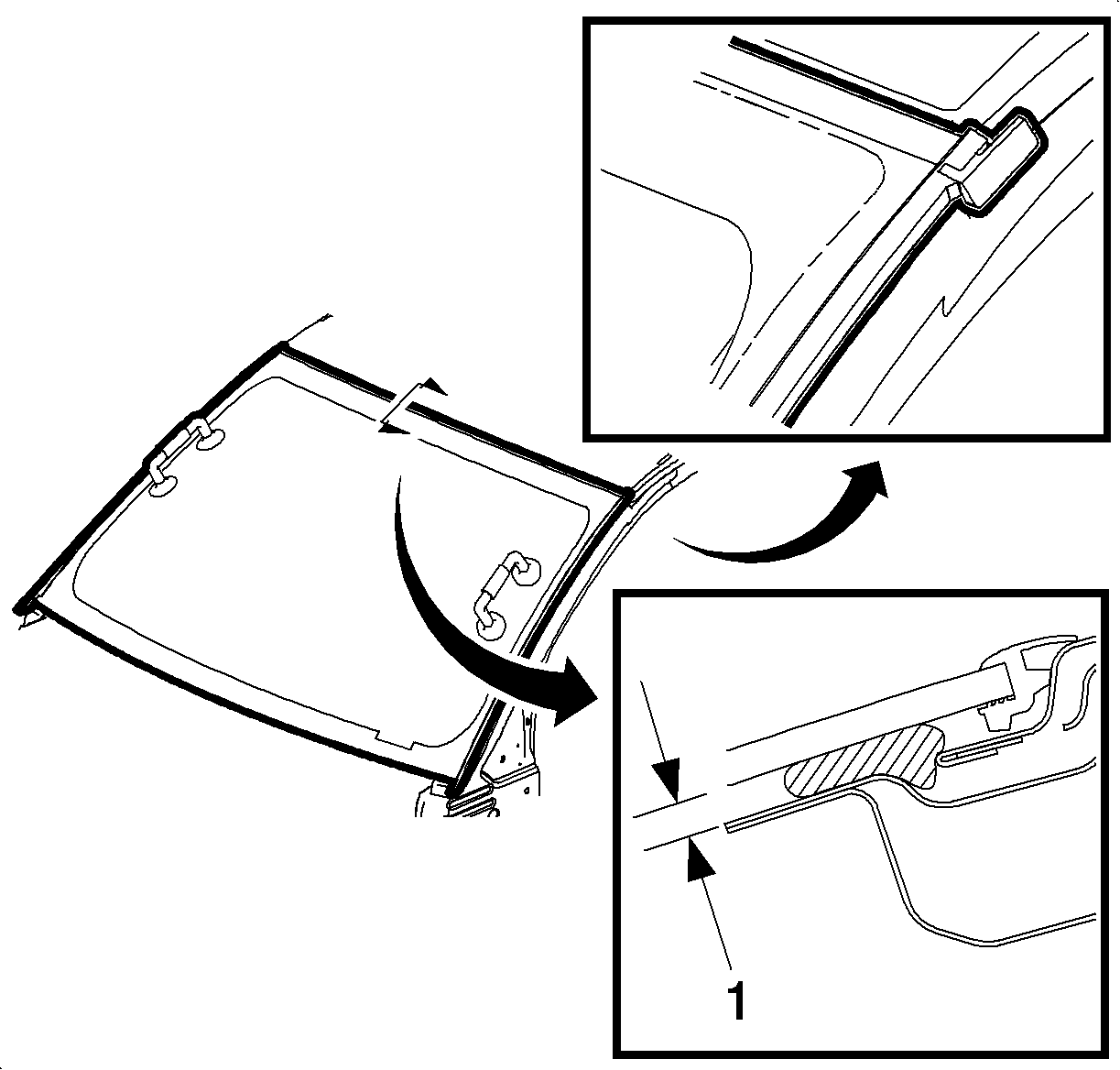 1