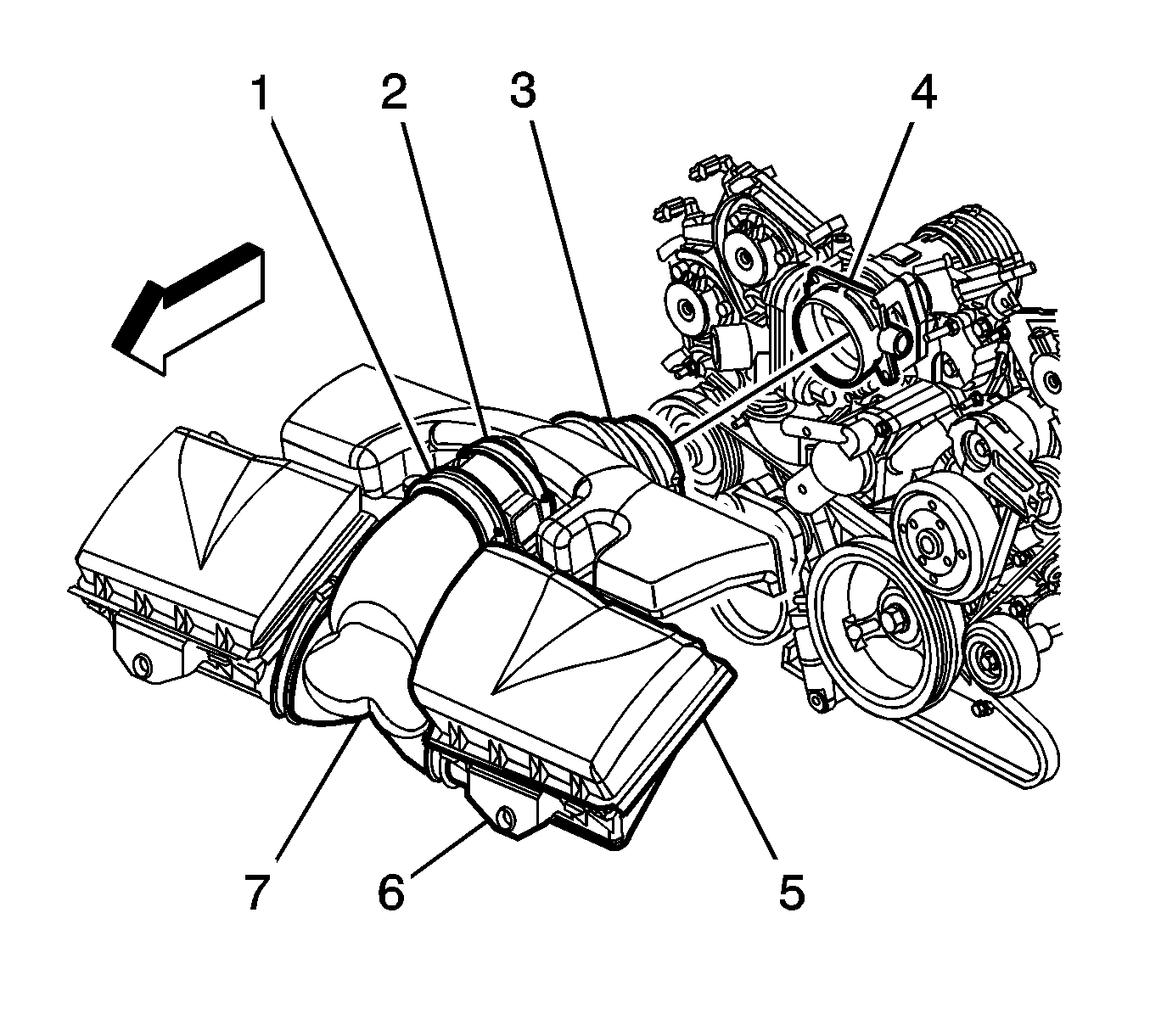 1
2
3
4
7
6
5