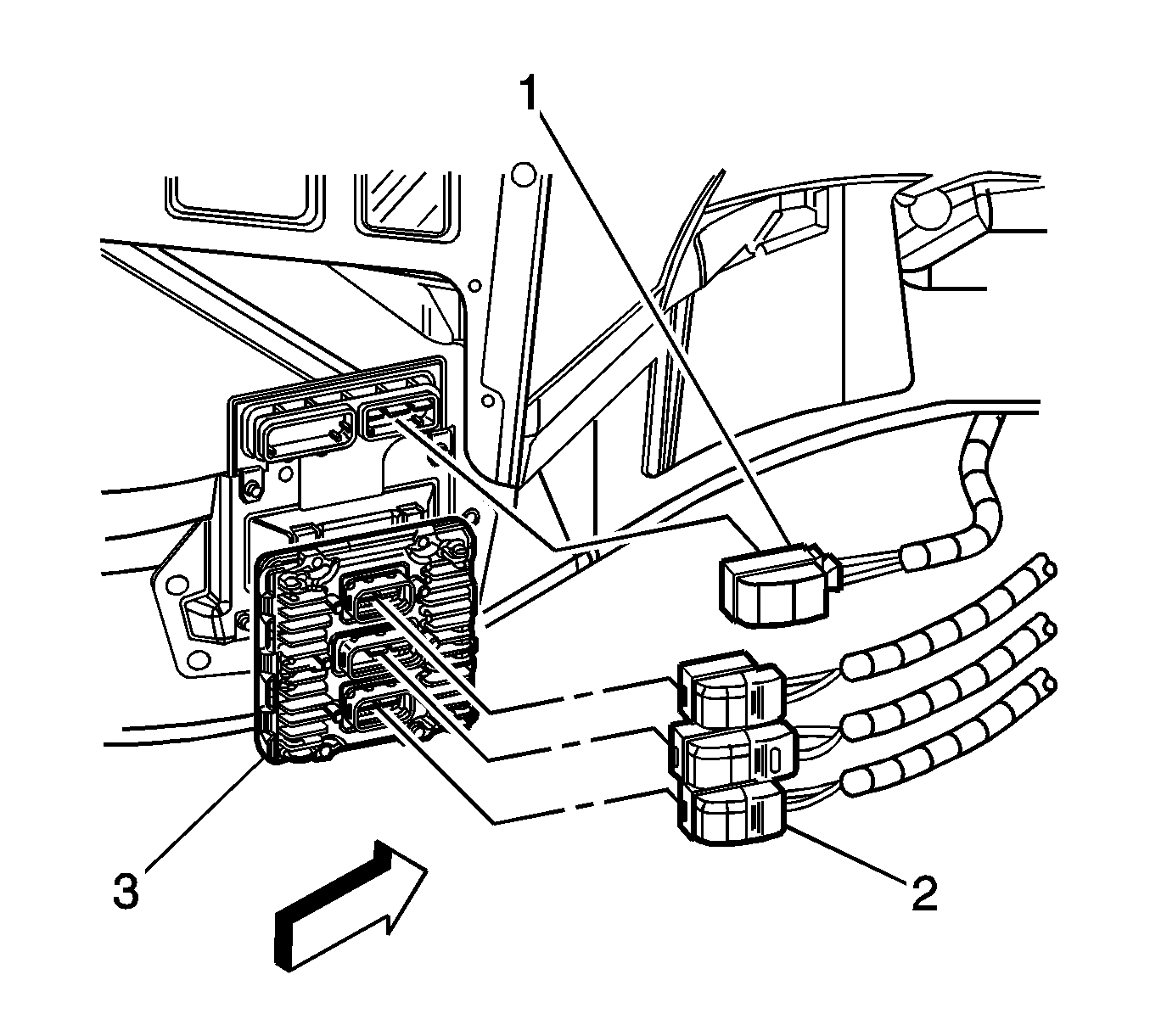 1
3
2