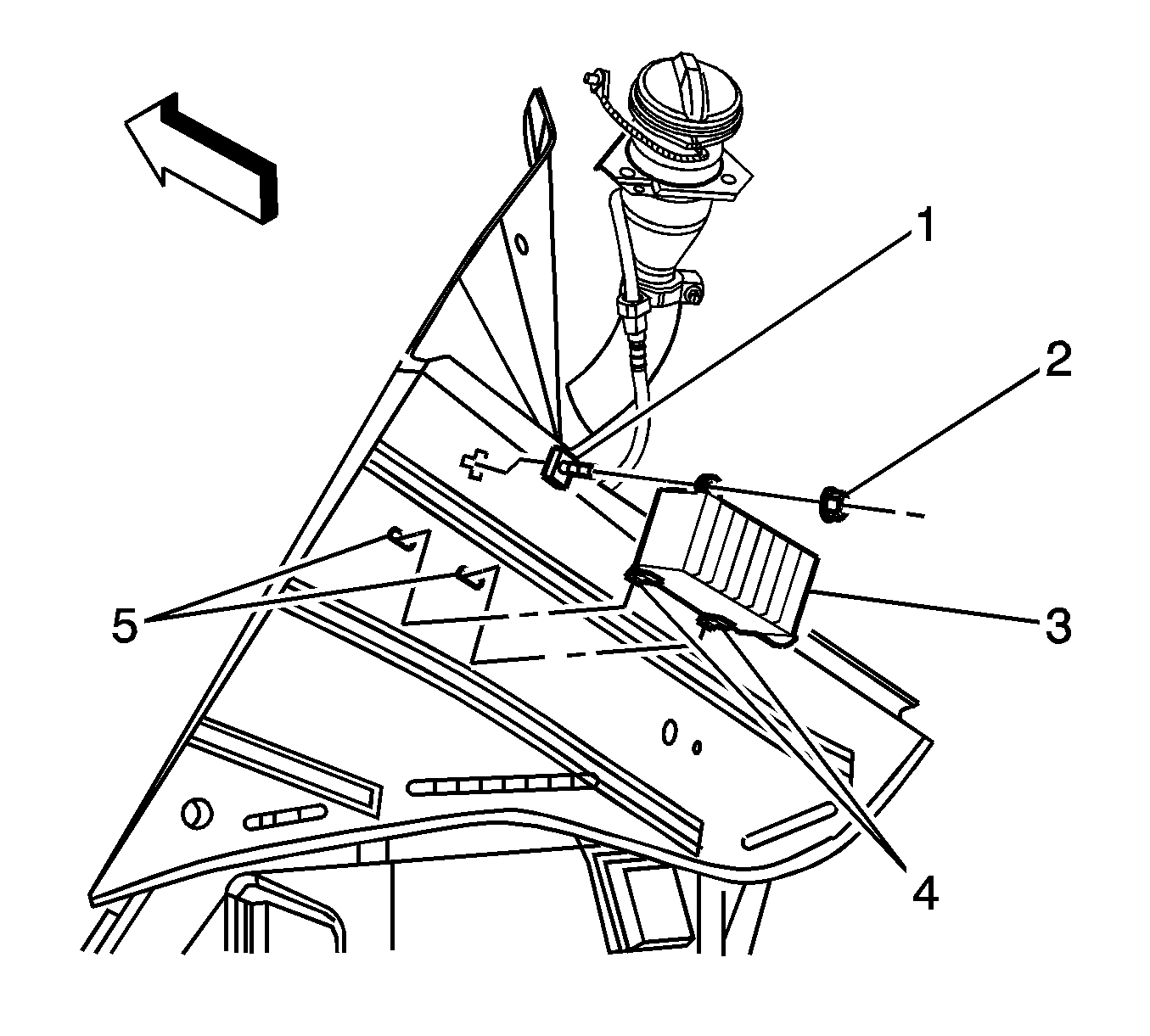 1
2
5
3
4