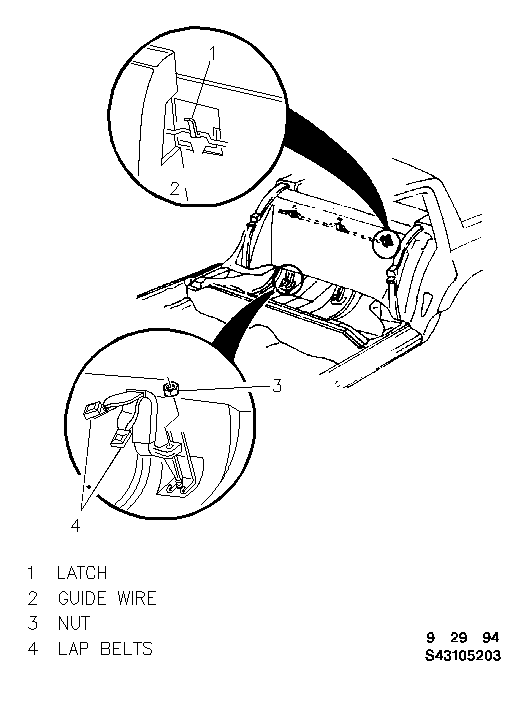 1

2

3

4

1 LATCH
2 GUIDE WIRE
3 NUT
4 LAP BELTS

9 29 94
S43105203