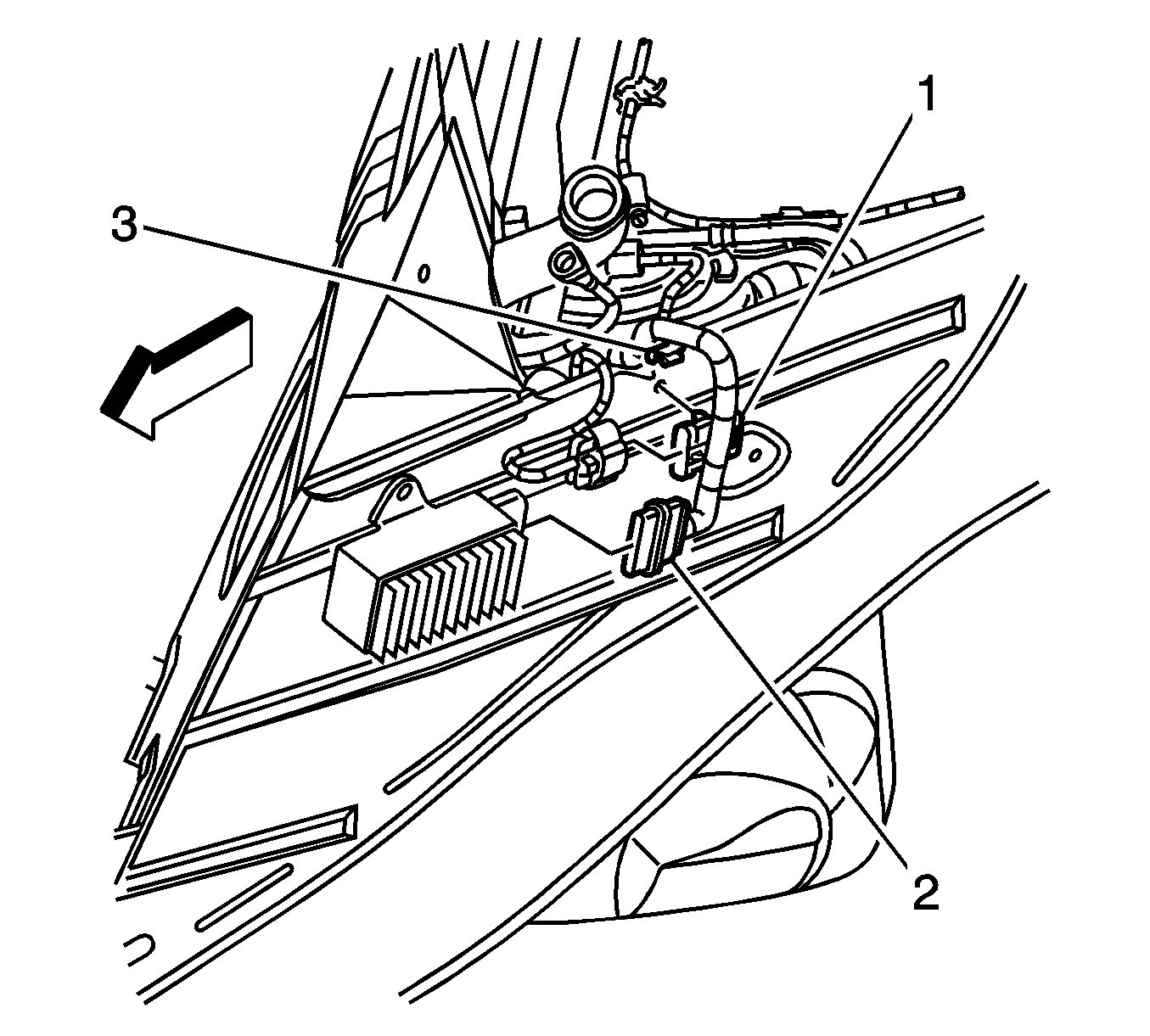 1
3
2