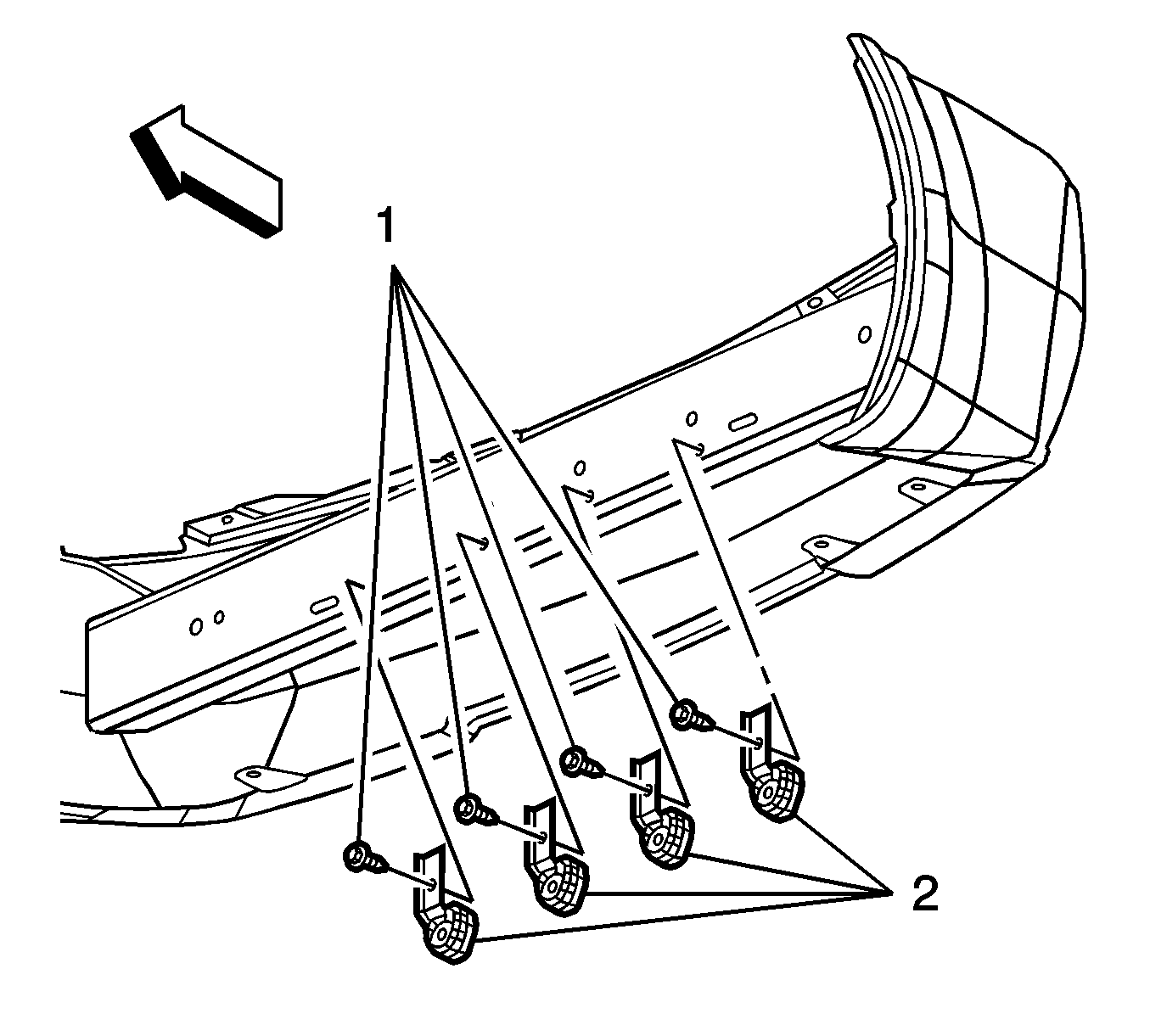 1
2