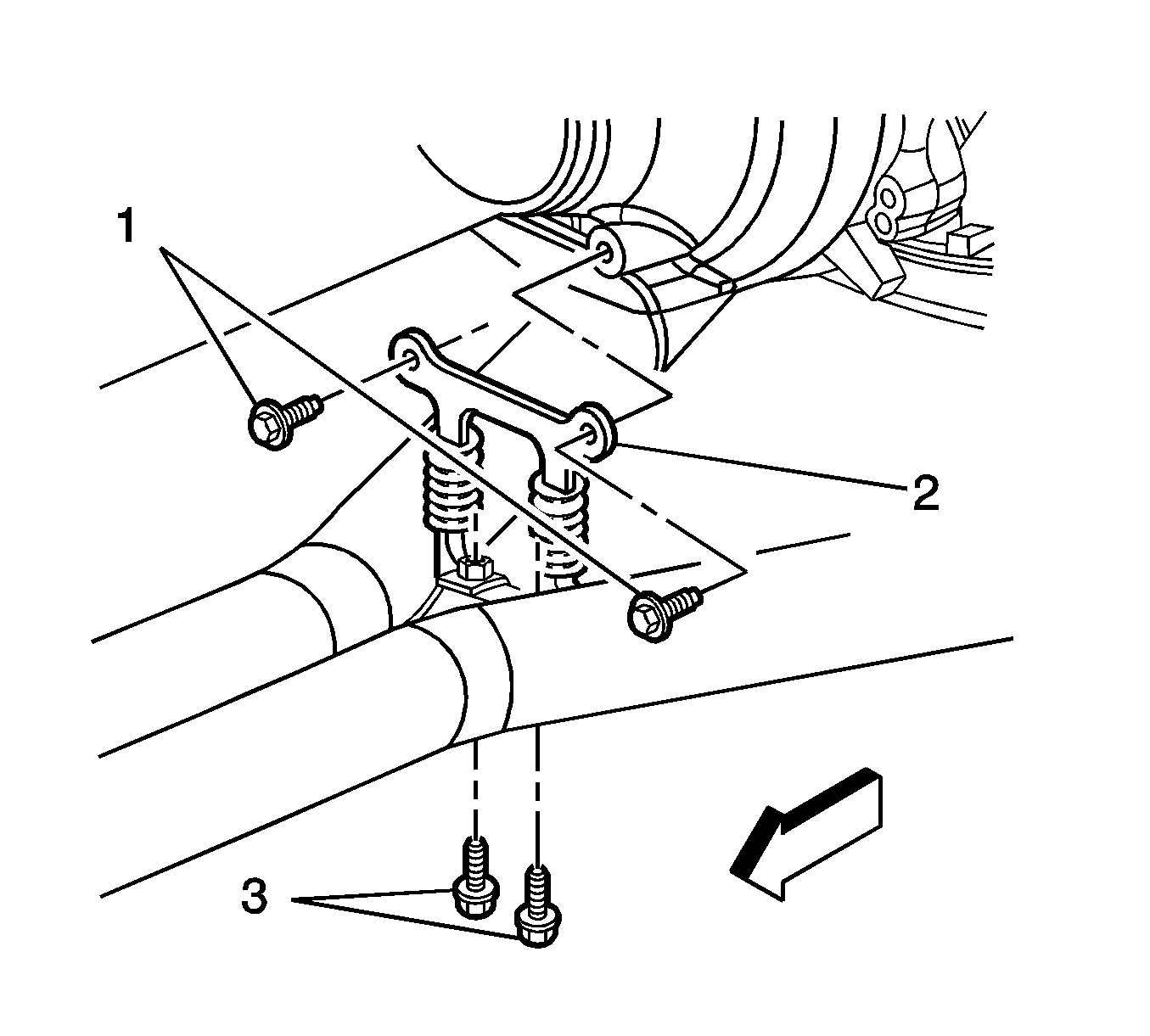 1
2
3