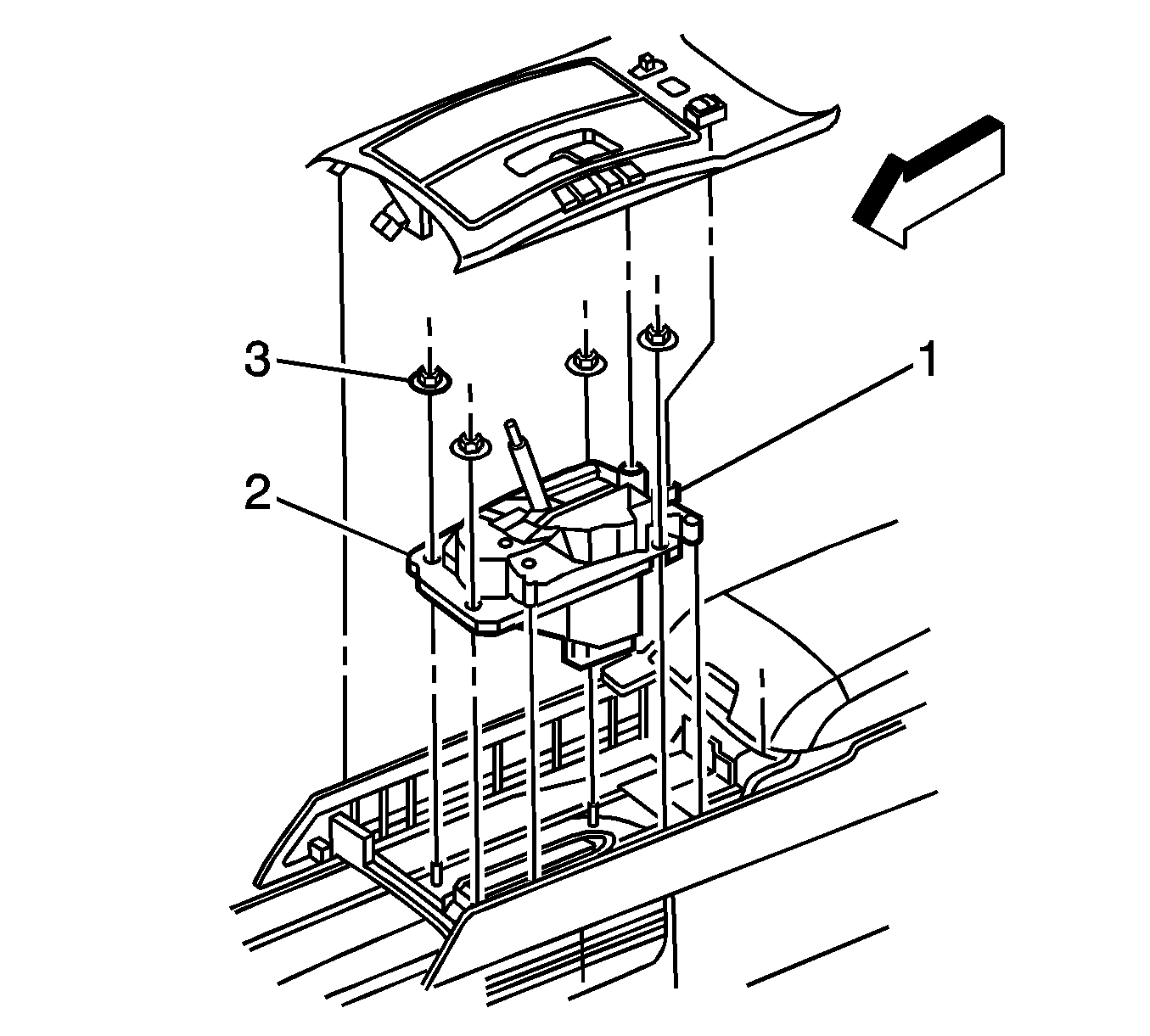 3
1
2