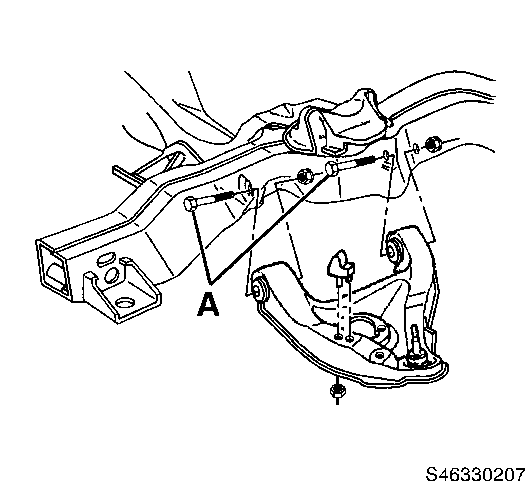 A

S46330207