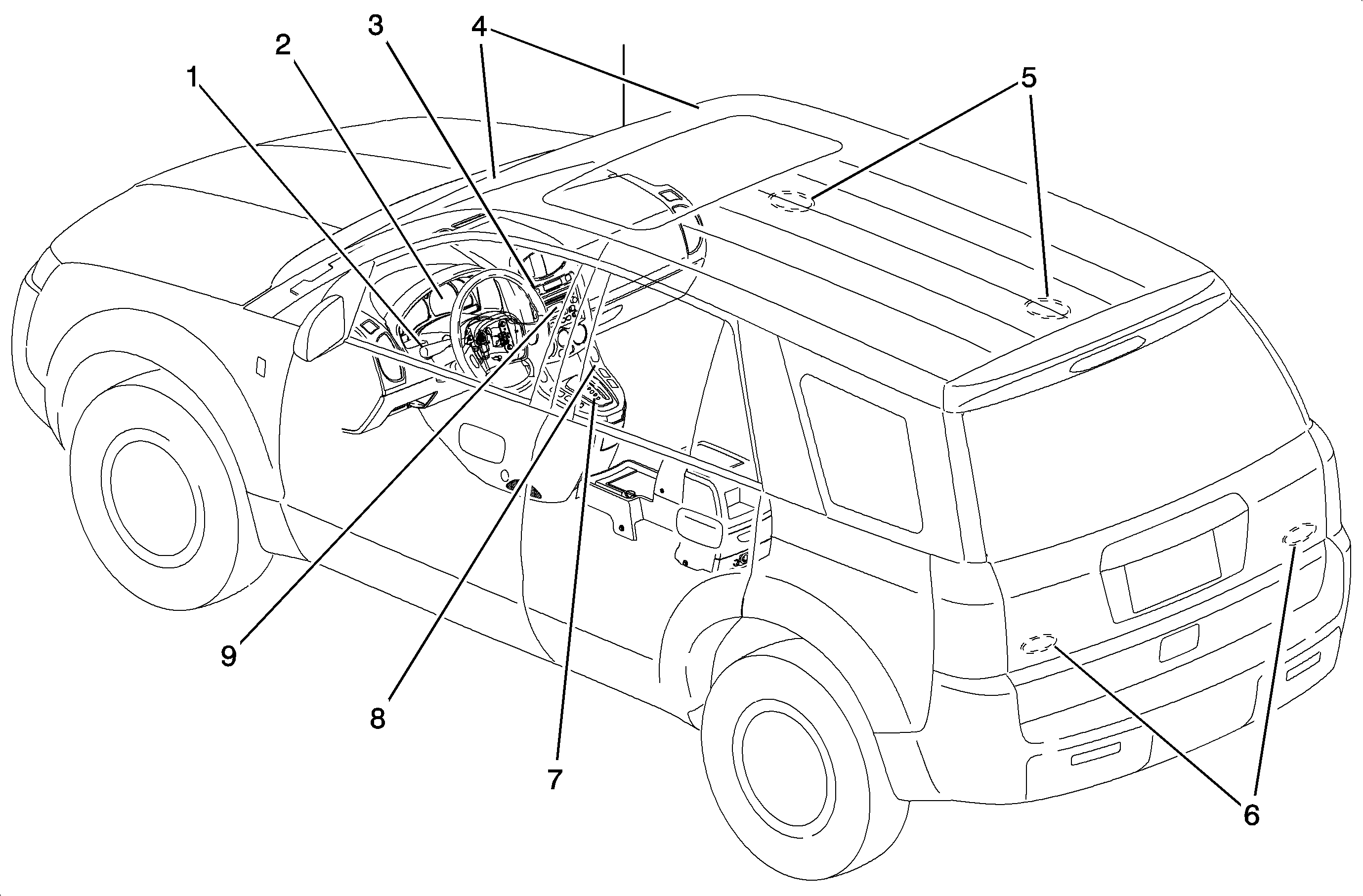 1
2
3
4
5
9
8
7
6