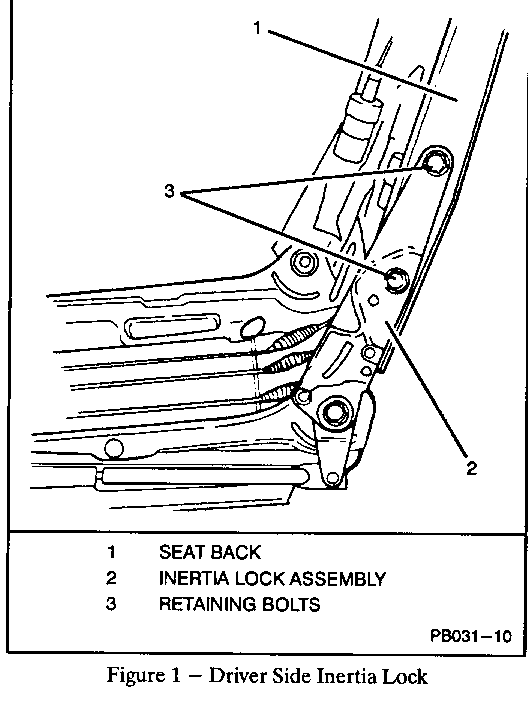 1

3

2

1 SEAT BACK
2 INERTIA LOCK ASSEMBLY
3 RETAINING BOLTS

PB031–10

Figure 1 – Driver Side Inertia Lock