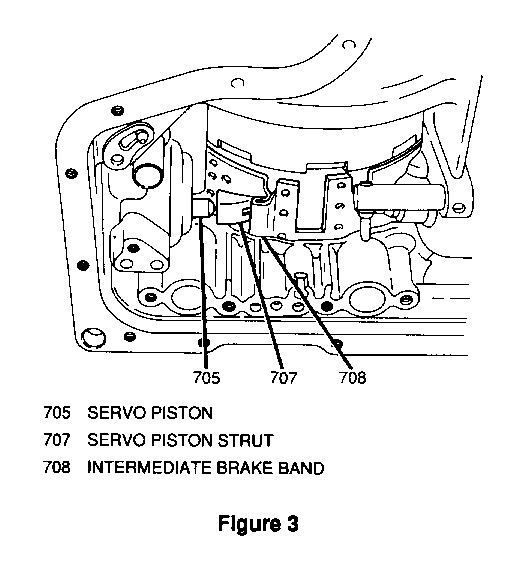 705 707 708

705 SERVO PISTON
707 SERVO PISTON STRUT
708 INTERMEDIATE BRAKE BAND

Figure 3