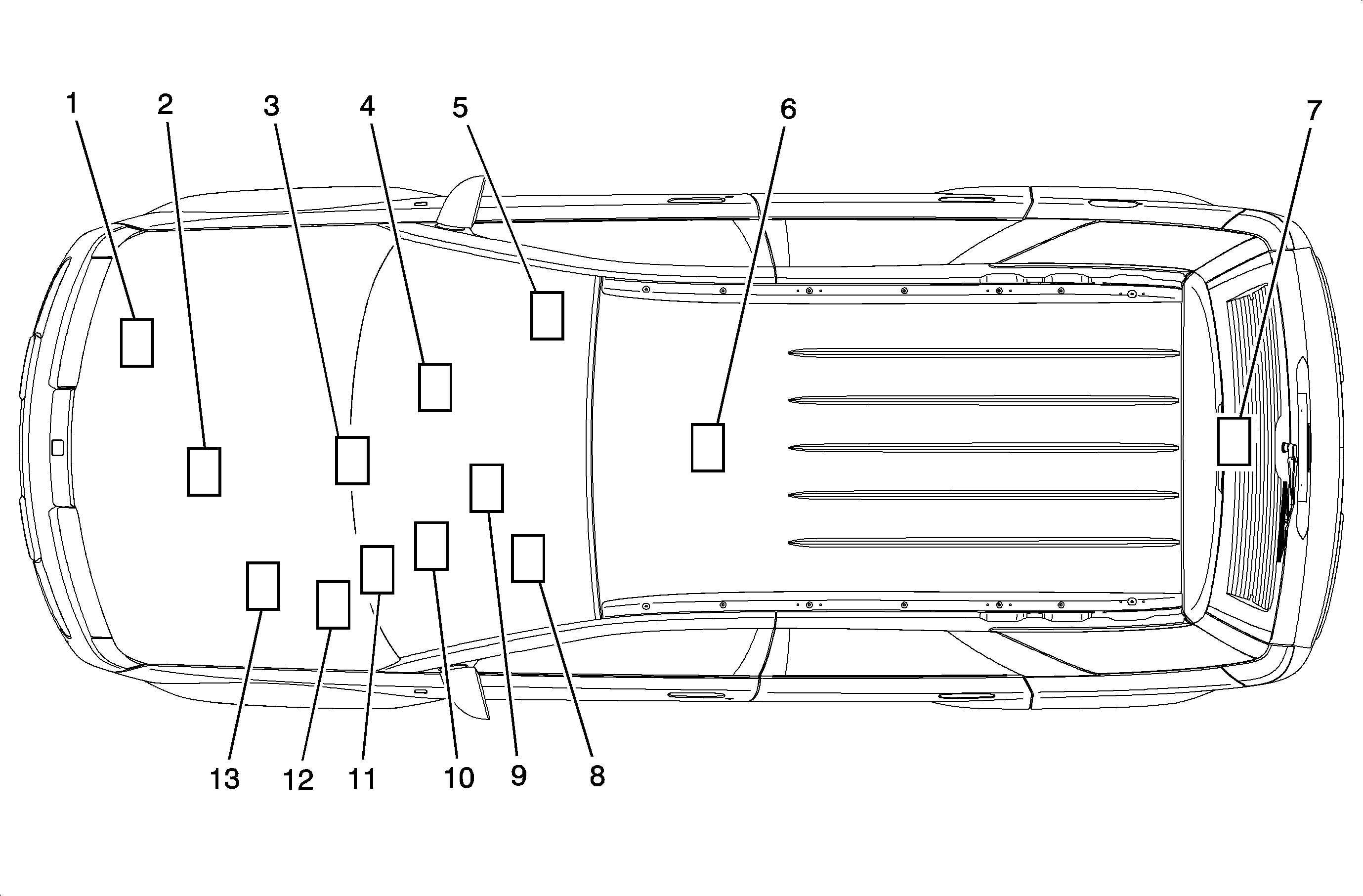 1
2
3
4
5
6
7
13
12
11
10
9
8