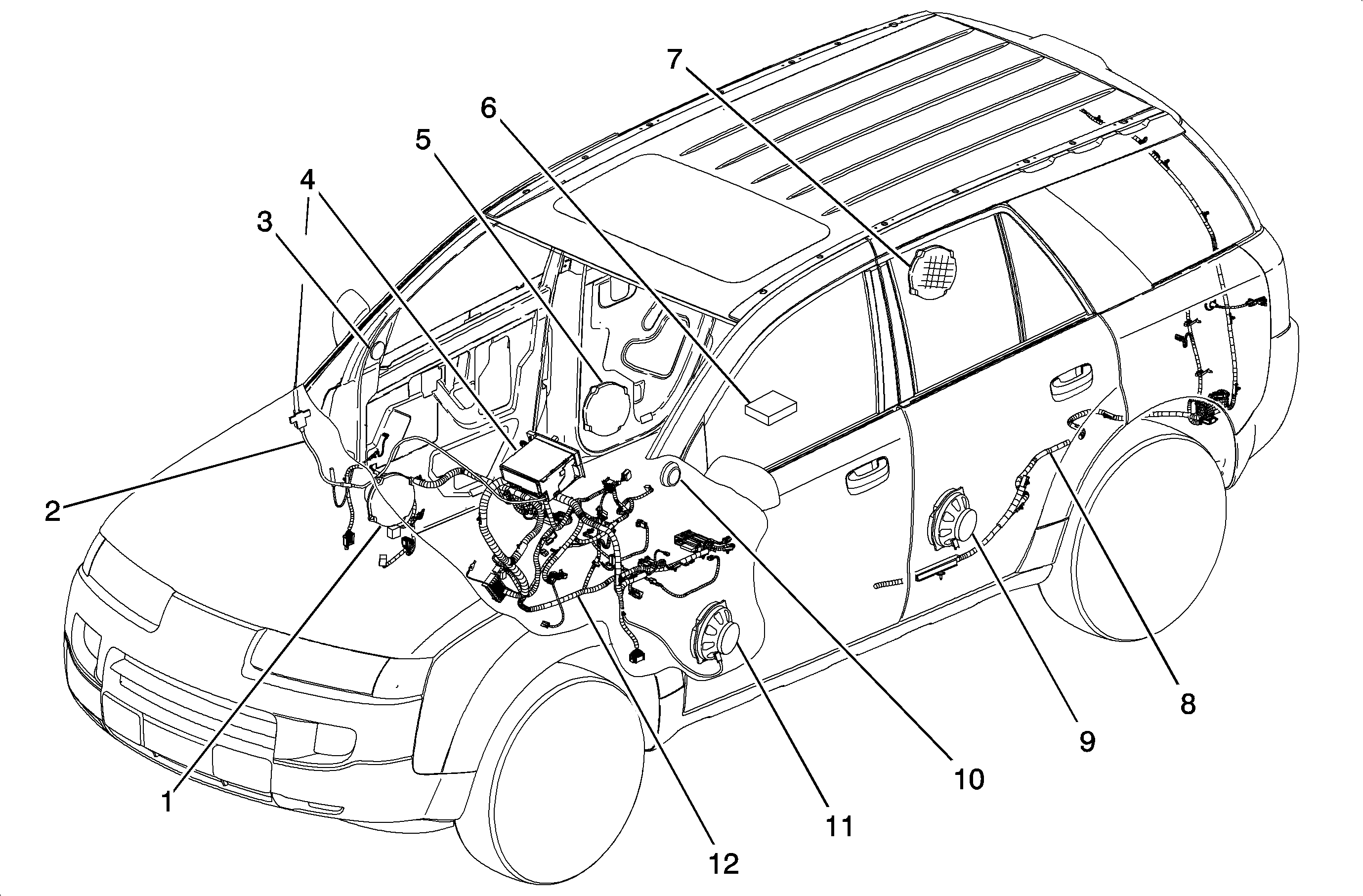 7
6
5
4
3
2
1
12
11
10
9
8