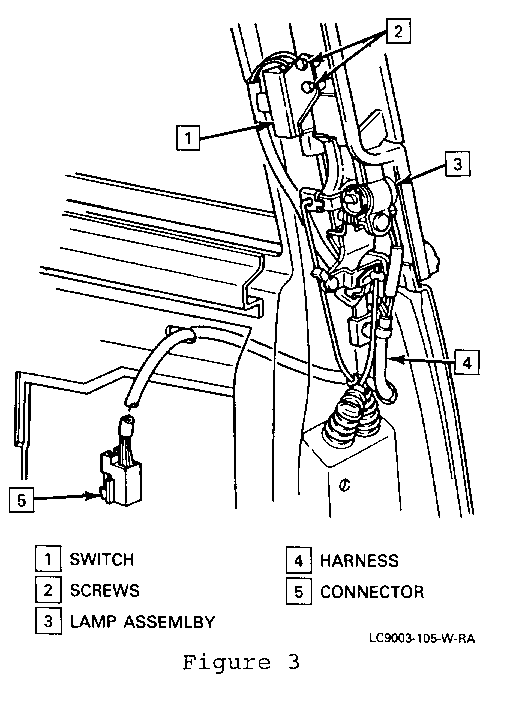 2

1

3

4

5

1 SWITCH
2 SCREWS
3 LAMP ASSEMLBY

4 HARNESS
5 CONNECTOR

LC9003-105-W-RA

Figure 3