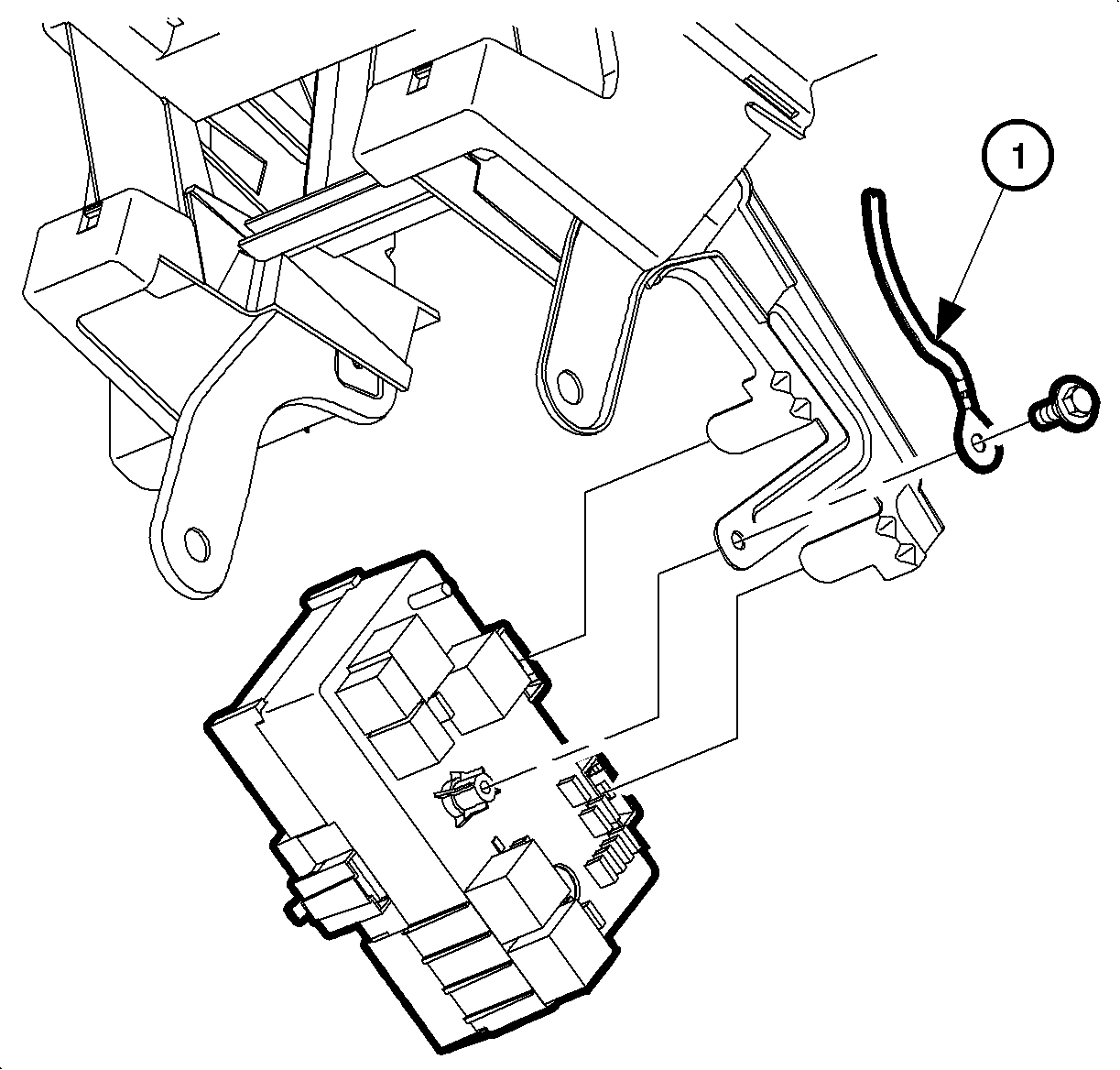 1