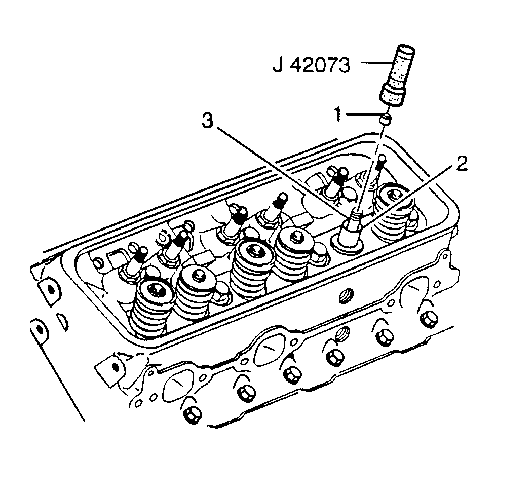 J 42073
1
3
2