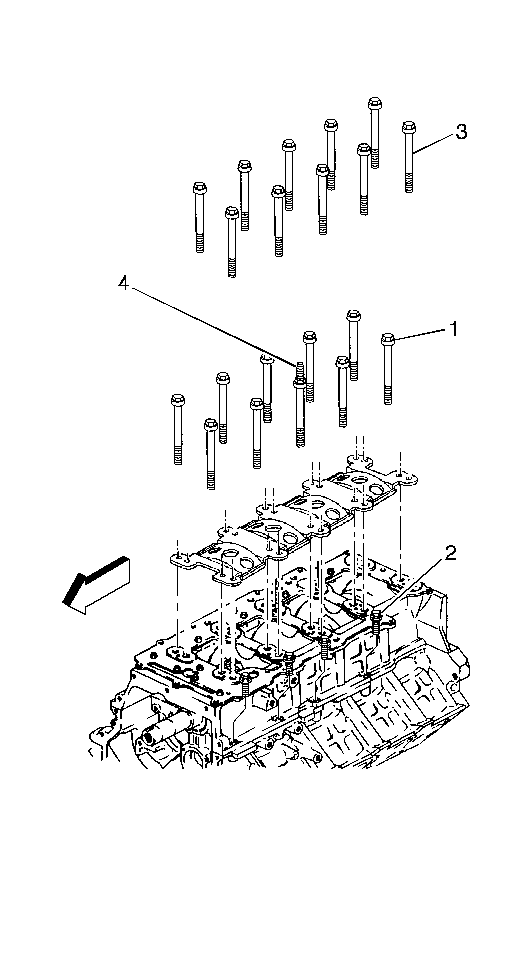 3

4

1

2