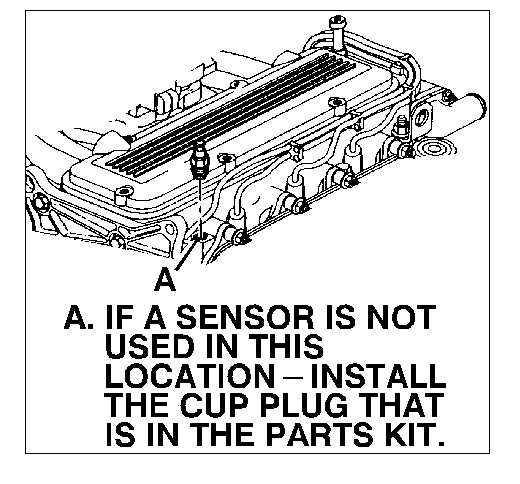 A

A. IF A SENSOR IS NOT USED IN THIS LOCATION – INSTALL THE CUP PLUG THAT IS IN THE PARTS KIT.