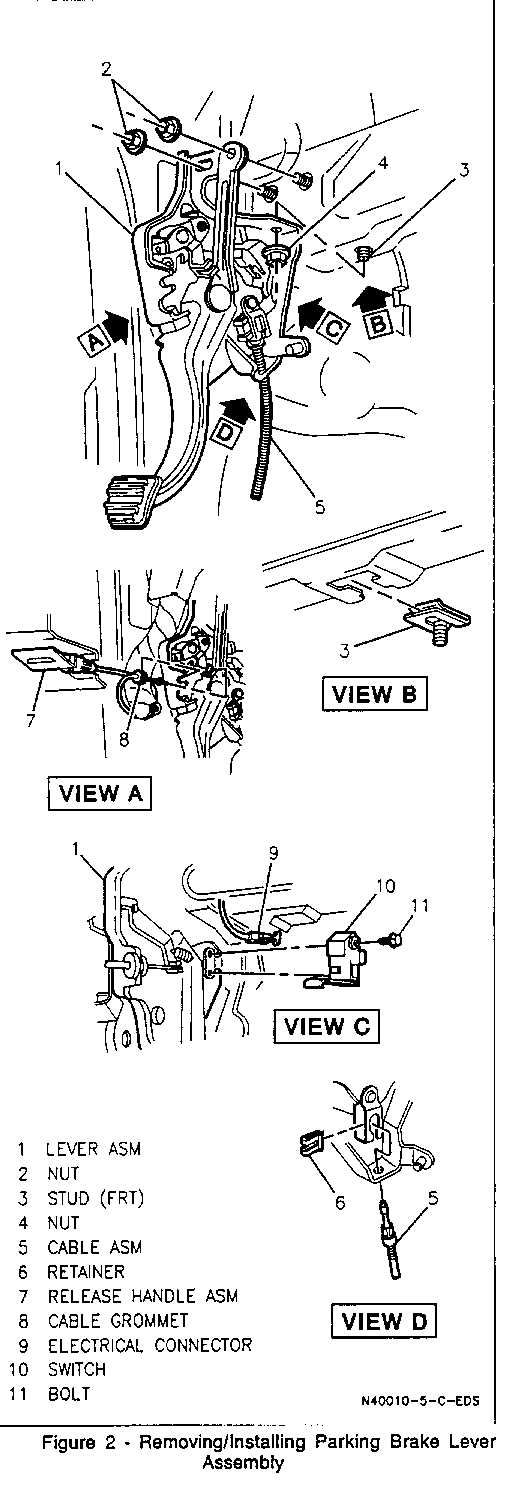 2
1
4
3
A
C
B
D
5
3
VIEW B
7
8
VIEW A
1
9
10
11
VIEW C
6
5
VIEW D

1 LEVER ASM
2 NUT
3 STUD (FRT)
4 NUT
5 CABLE ASM
6 RETAINER
7 RELEASE HANDLE ASM
8 CABLE GROMMET
9 ELECTRICAL CONNECTOR
10 SWITCH
11 BOLT

N40010-5-C-EDS

Figure 2 - Removing/Installing Parking Brake Lever Assembly