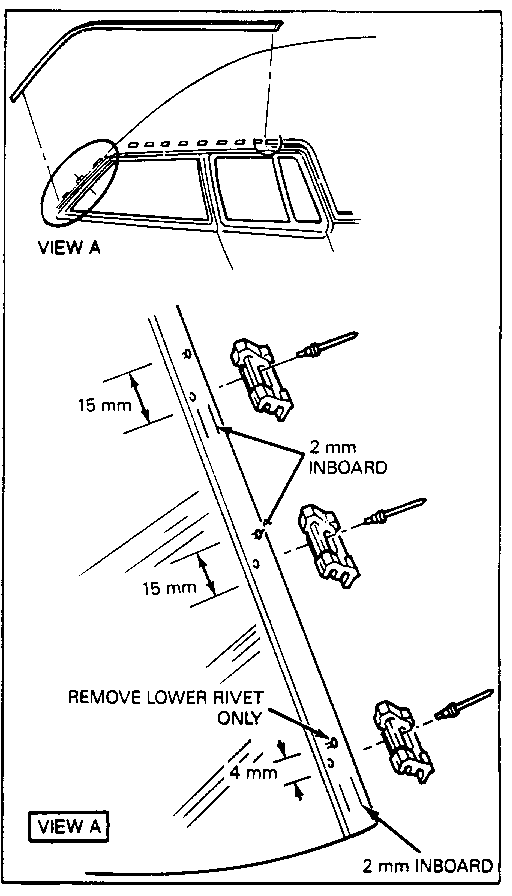 VIEW A

15 mm

2 mm INBOARD

15 mm

REMOVE LOWER RIVET ONLY

4 mm

VIEW A

2 mm INBOARD