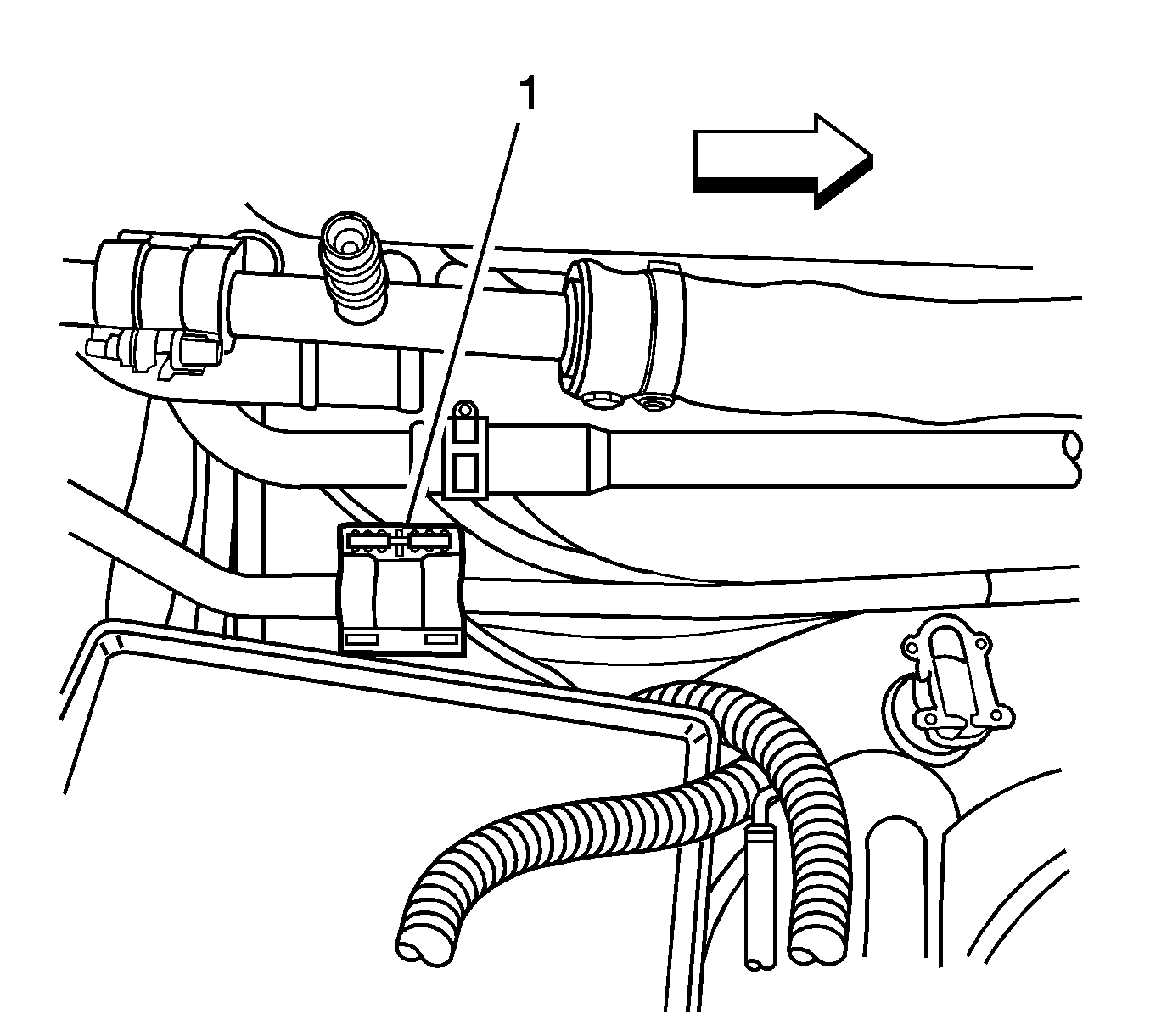 1