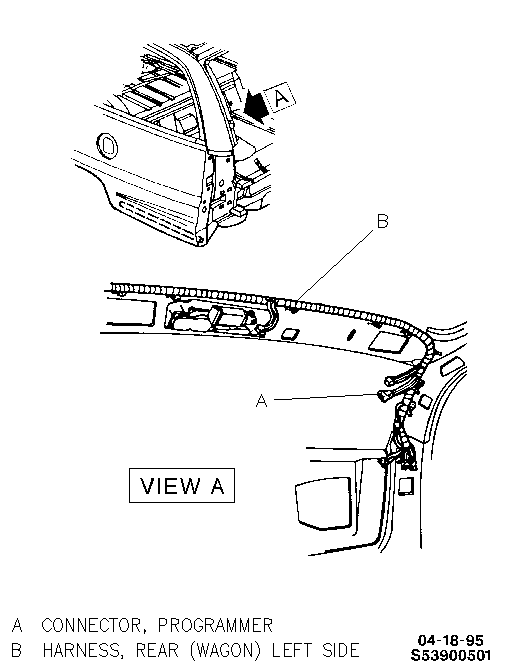 A

B

A

VIEW A

A CONNECTOR, PROGRAMMER
B HARNESS, REAR (WAGON) LEFT SIDE

04-18-95
S53900501