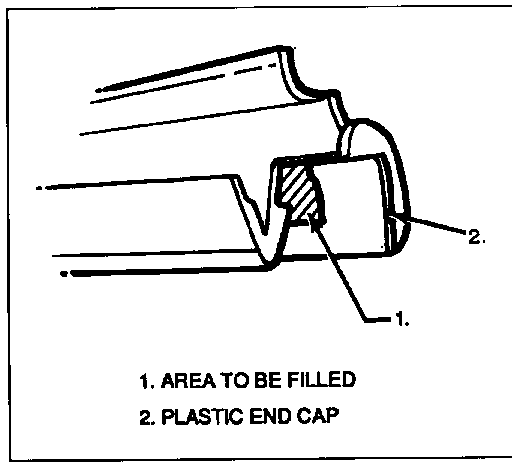 2.

1.

1. AREA TO BE FILLED

2. PLASTIC END CAP