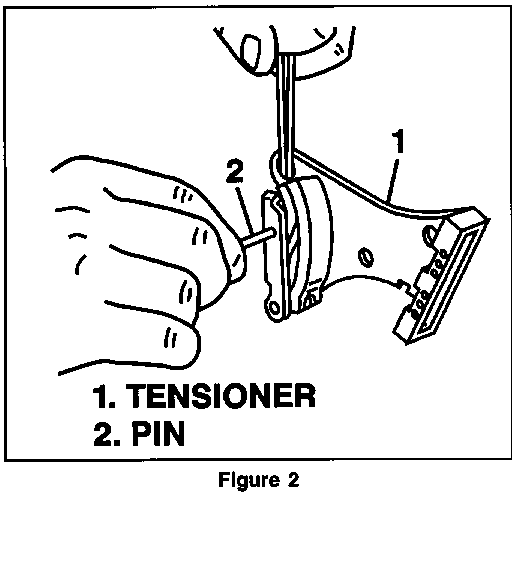 1

2

1. TENSIONER
2. PIN

Figure 2