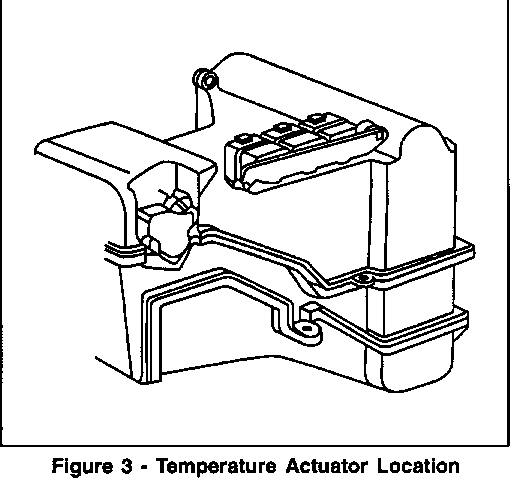 Figure 3 - Temperature Actuator Location