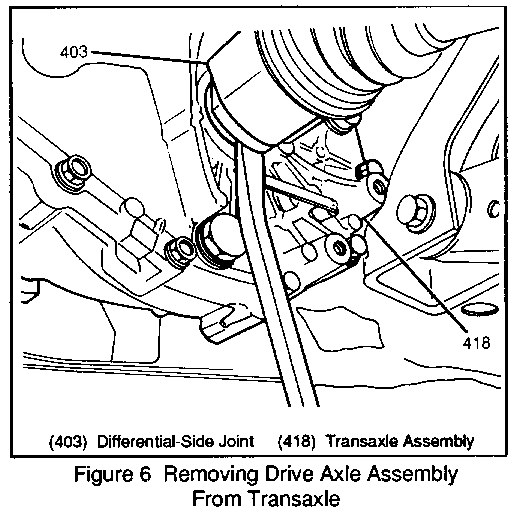 403

418

(403) Differential-Side Joint (418) Transaxle Assembly

Figure 6 Removing Drive Axle Assembly From Transaxle