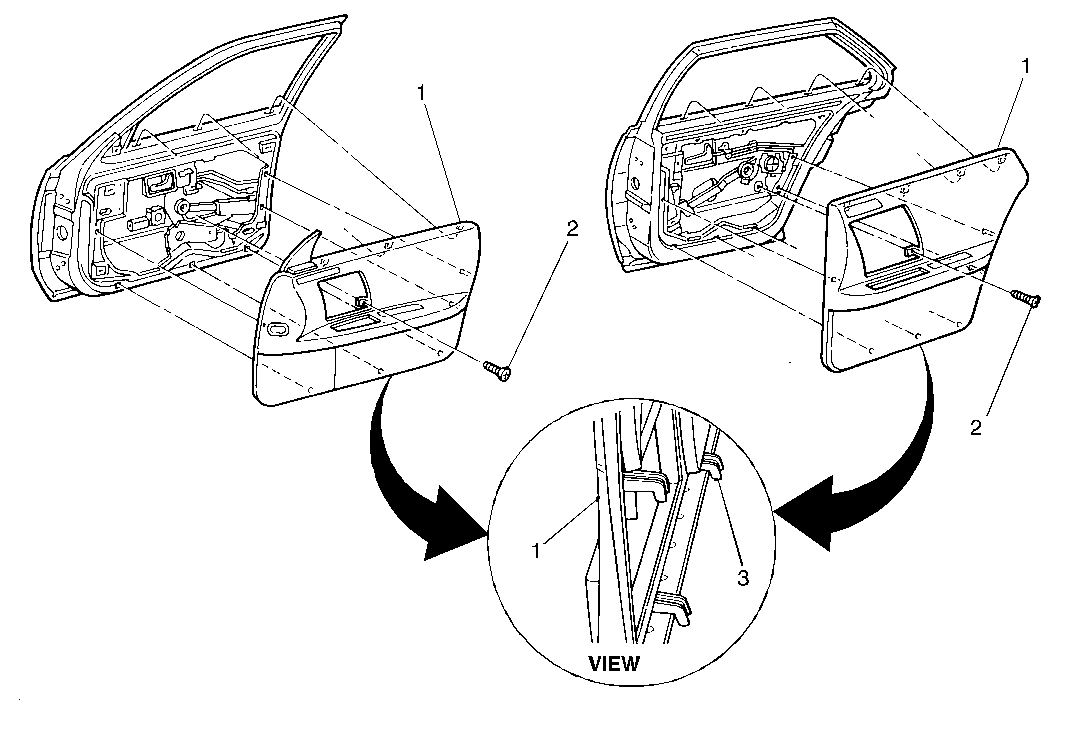 1
2
1
2
1
3
VIEW