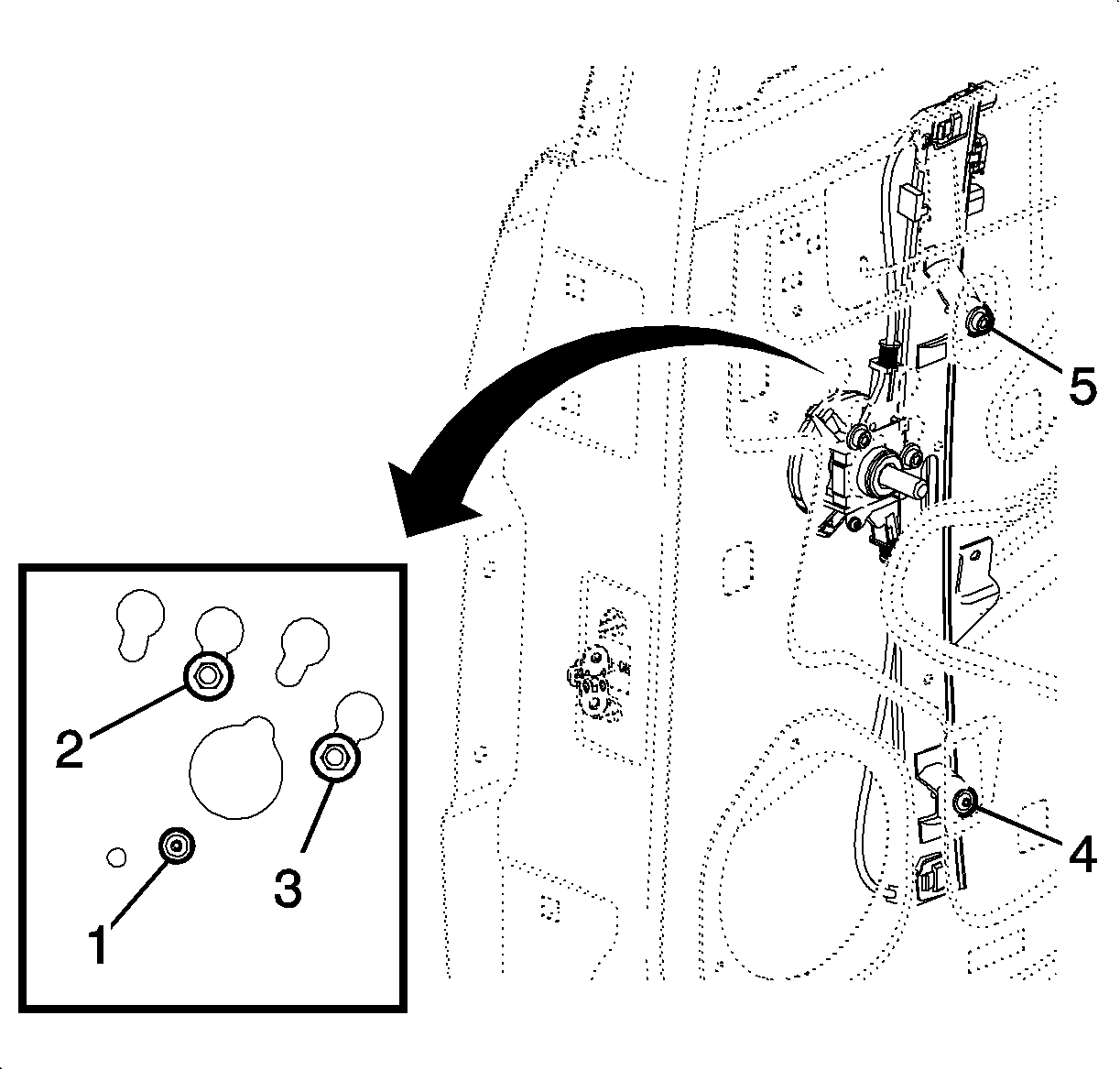 5
2
3
1
4