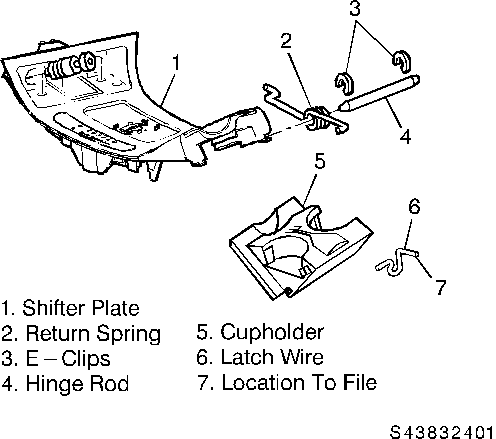 3
2
1
4
5
6
7

1. Shifter Plate
2. Return Spring
3. E – Clips
4. Hinge Rod

5. Cupholder
6. Latch Wire
7. Location To File

S43832401