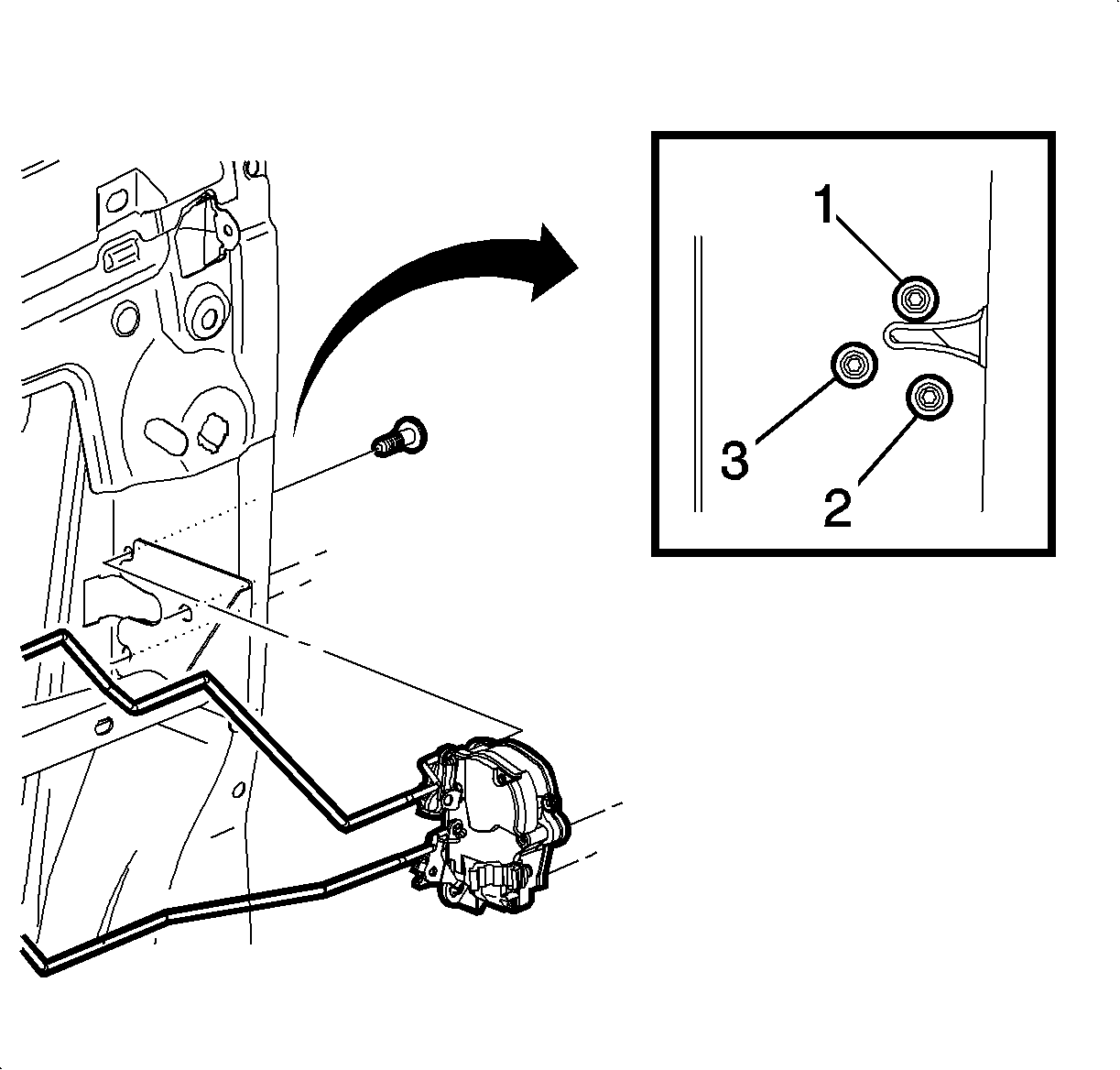 1
3
2