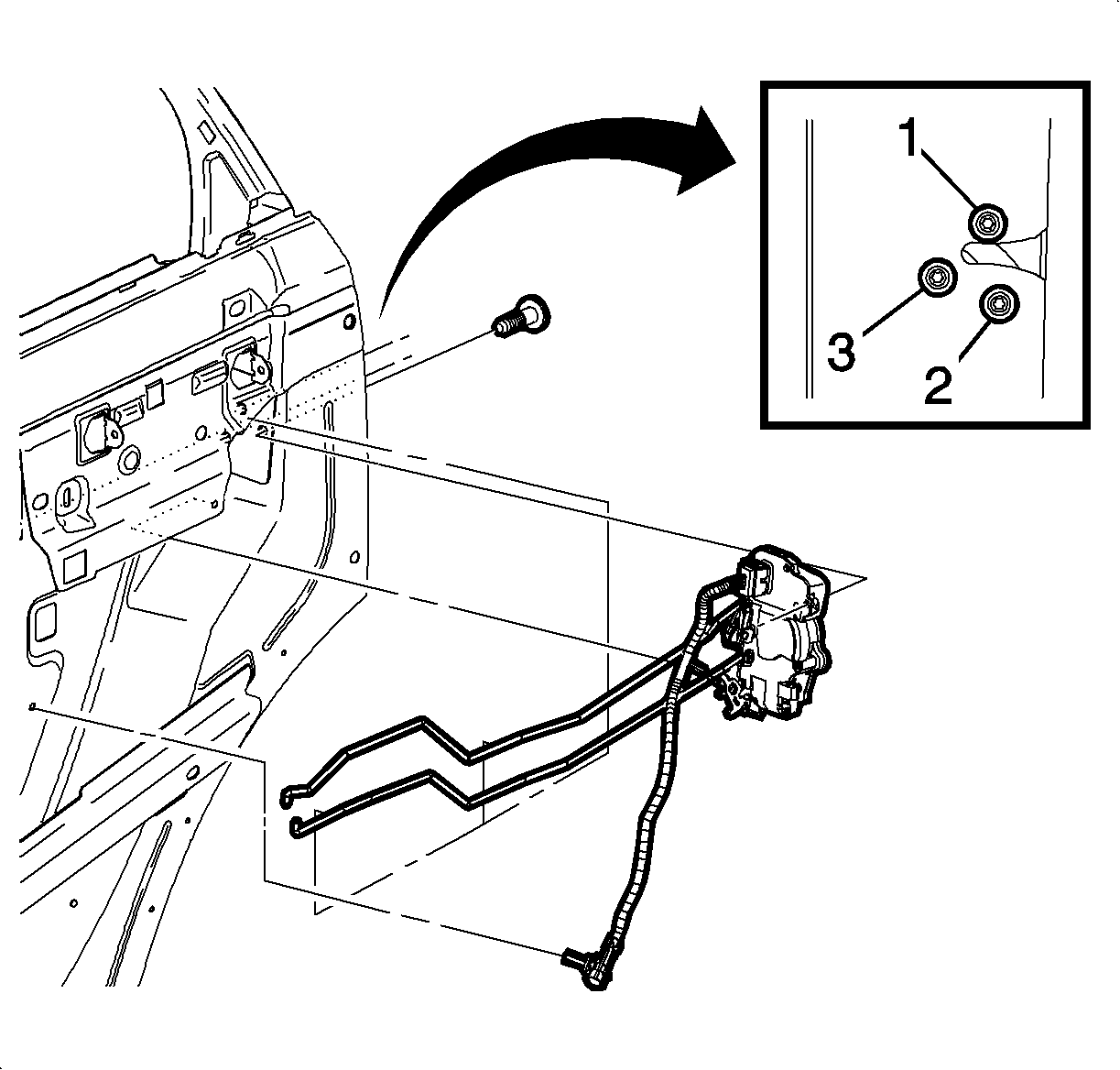 1
3
2