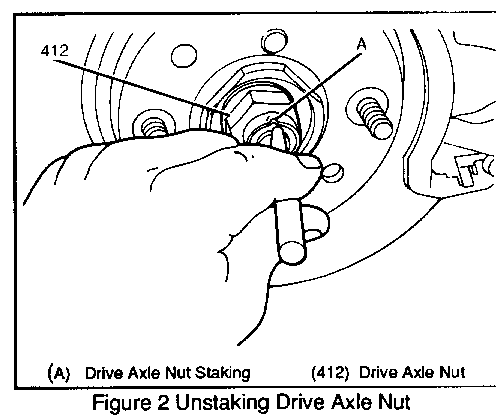 412

A

(A) Drive Axle Nut Staking

(412) Drive Axle Nut

Figure 2 Unstaking Drive Axle Nut