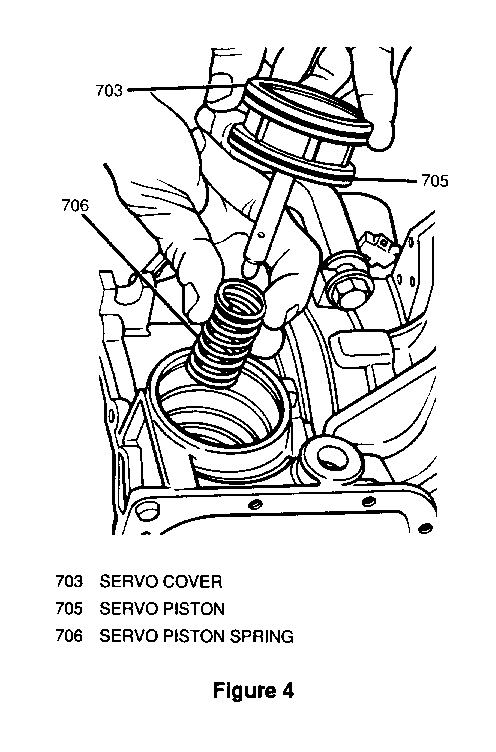 703

705

706

703 SERVO COVER
705 SERVO PISTON
706 SERVO PISTON SPRING

Figure 4