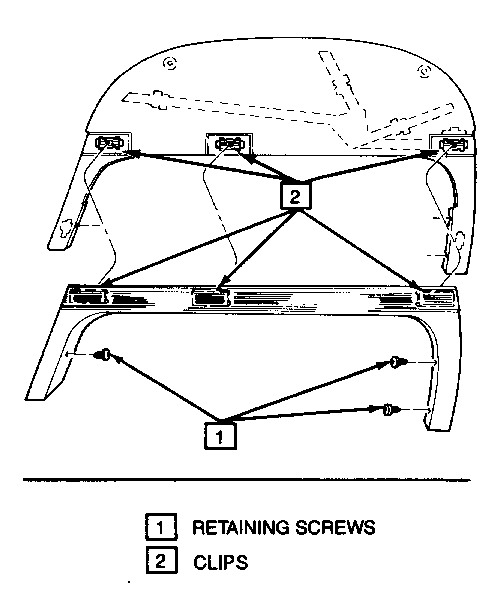 2

1

1 RETAINING SCREWS
2 CLIPS