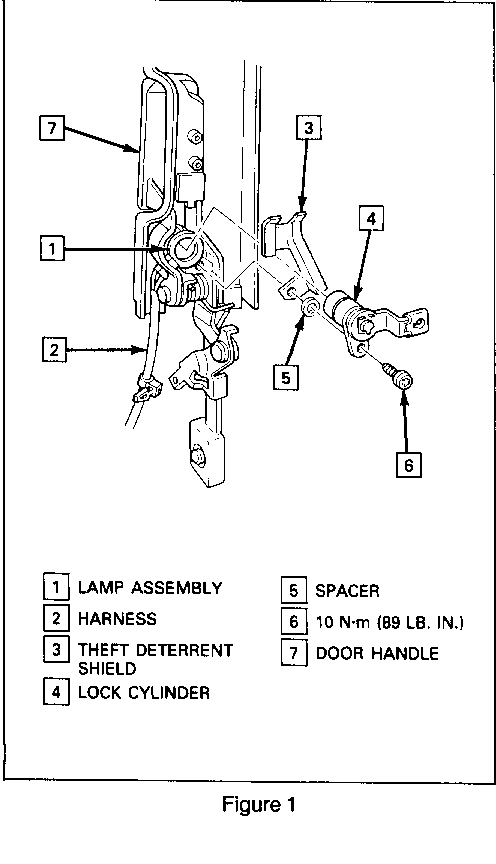 7

3

4

1

2

5

6

1 LAMP ASSEMBLY

2 HARNESS

3 THEFT DETERRENT SHIELD

4 LOCK CYLINDER

5 SPACER

6 10 N·m (89 LB. IN.)

7 DOOR HANDLE

Figure 1