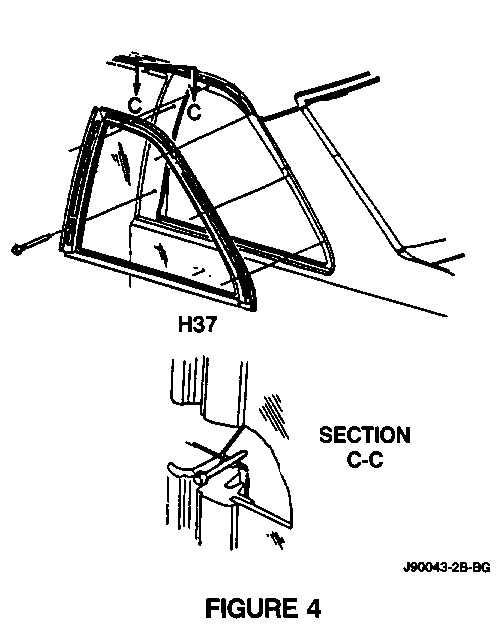 C C

H37

SECTION C-C

J90043-2B-BG

FIGURE 4