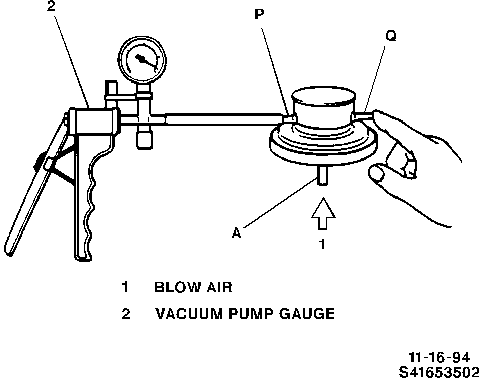 2

P

Q

A

1

1 BLOW AIR

2 VACUUM PUMP GAUGE

11-16-94
S41653502