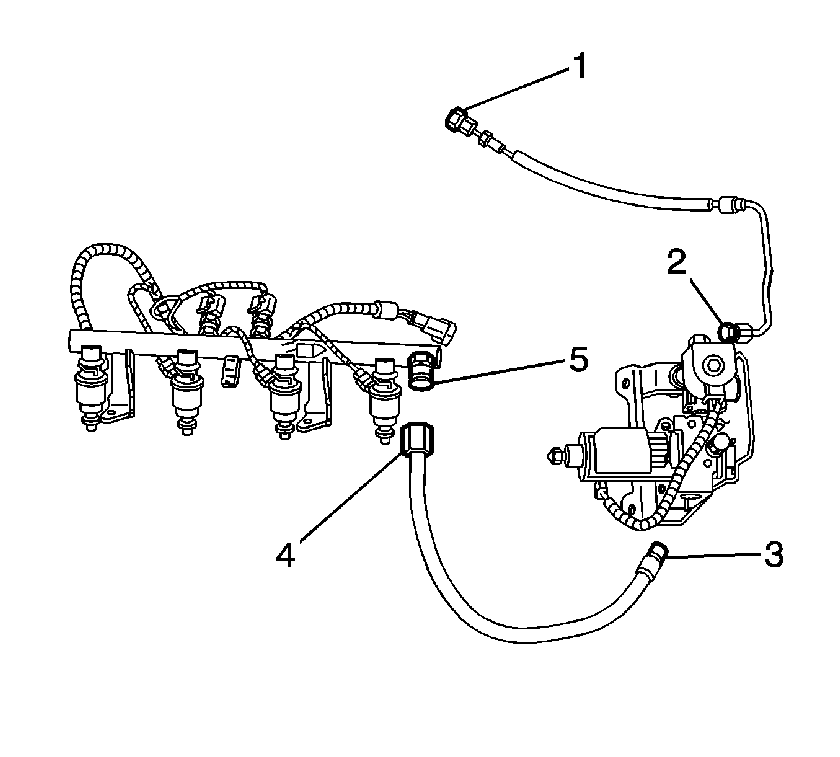 1
2
5
4
3