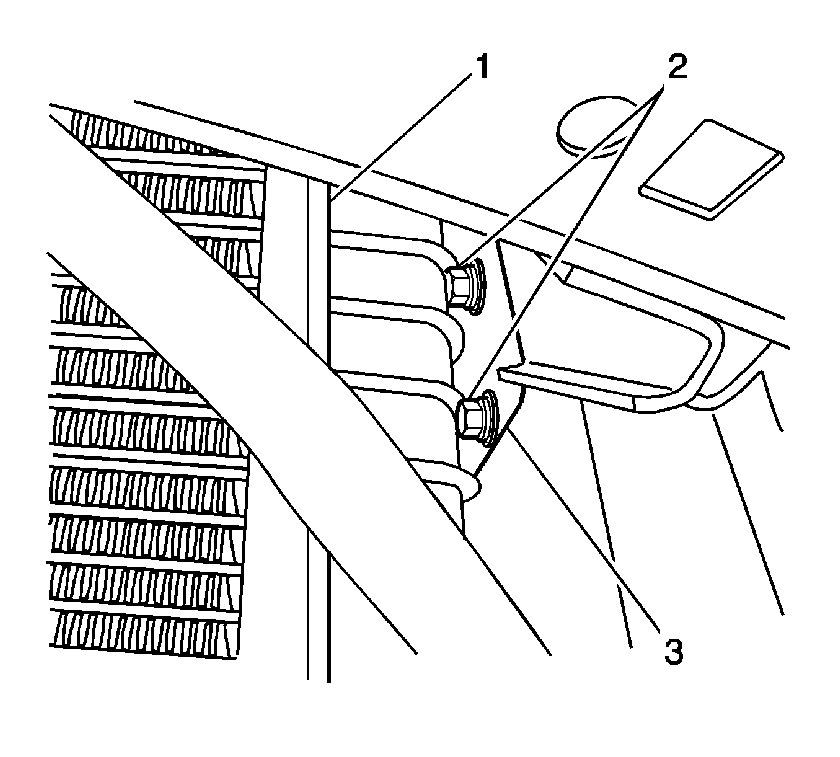 1
2
3