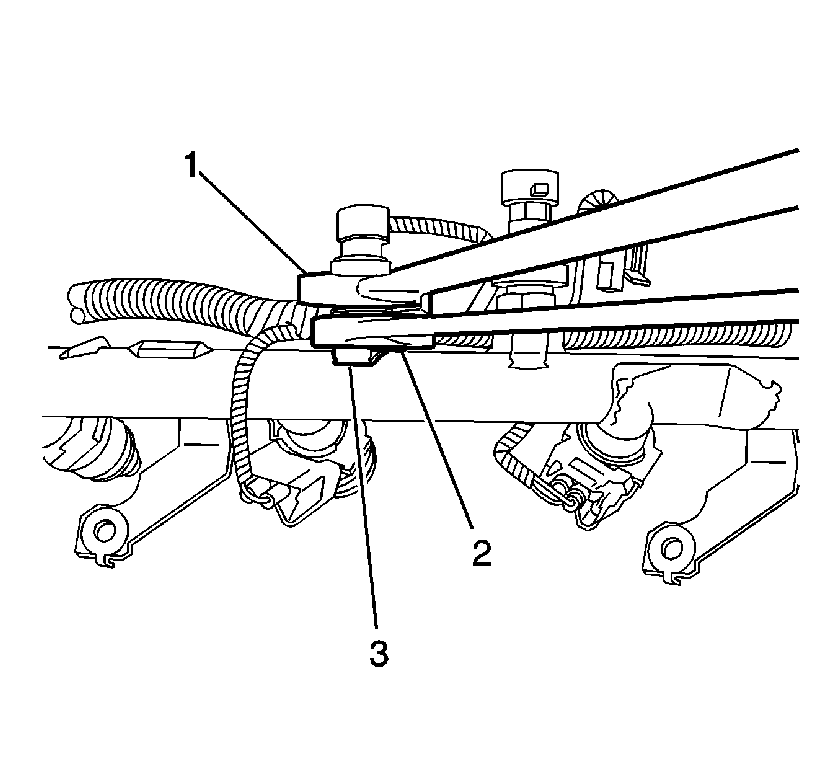 1
2
3