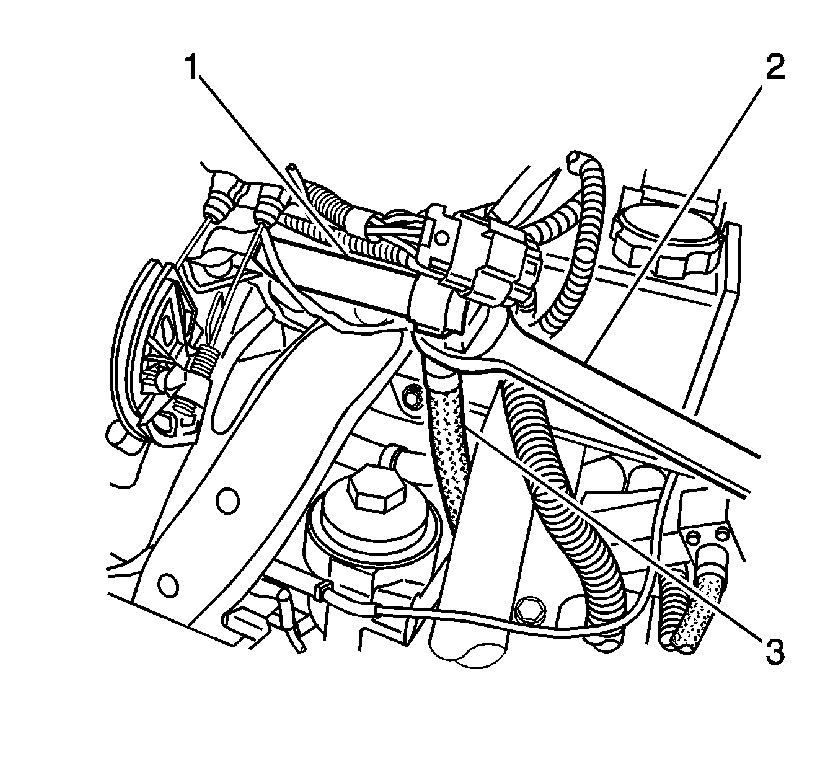 1
2
3