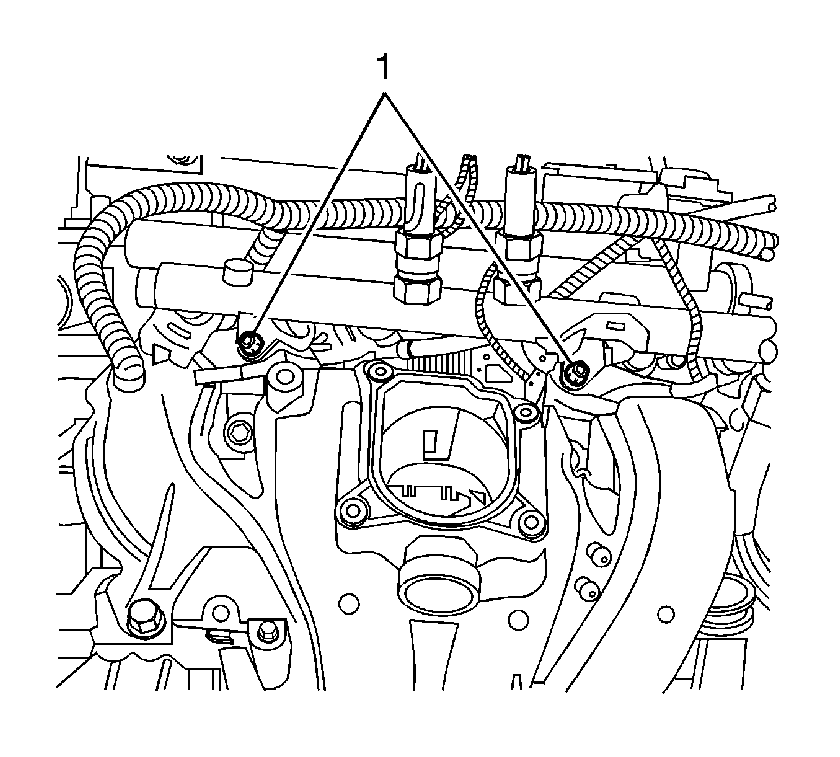 1