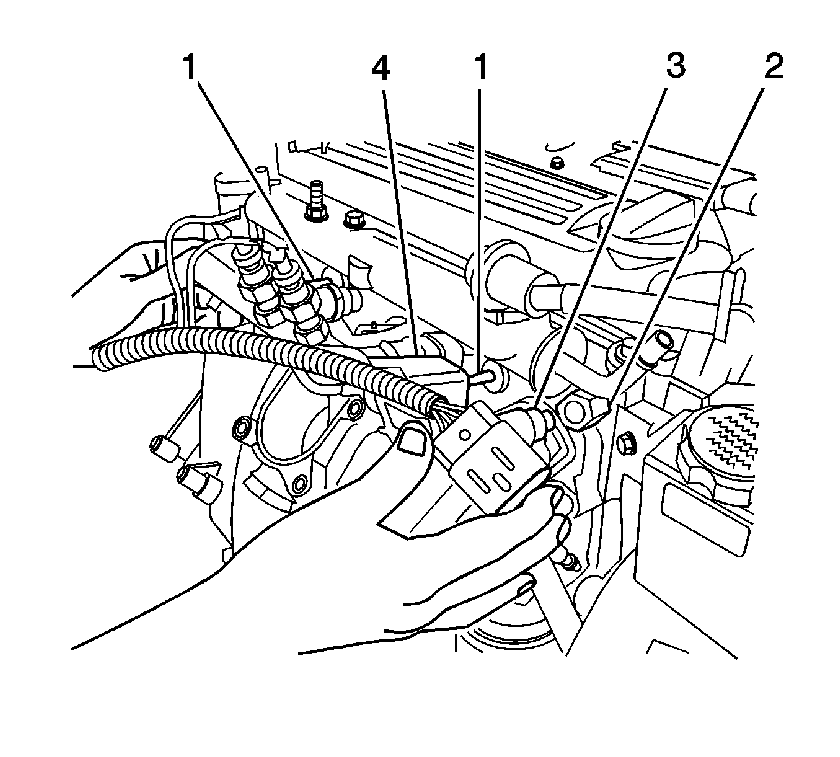 1
4
1
3
2