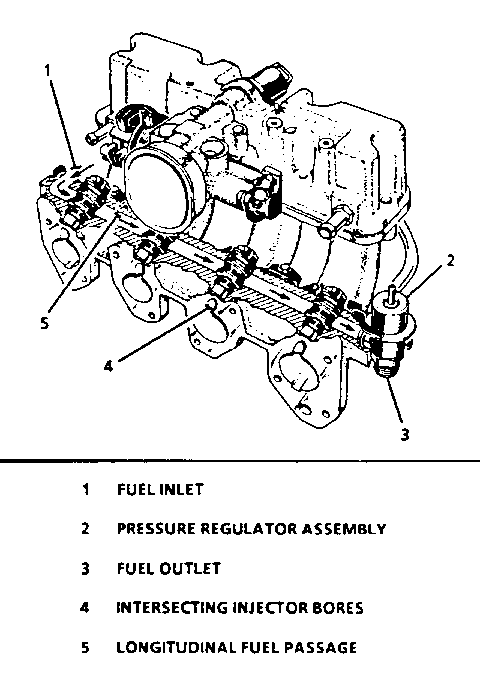 1

2

5

4

3

1 FUEL INLET

2 PRESSURE REGULATOR ASSEMBLY

3 FUEL OUTLET

4 INTERSECTING INJECTOR BORES

5 LONGITUDINAL FUEL PASSAGE