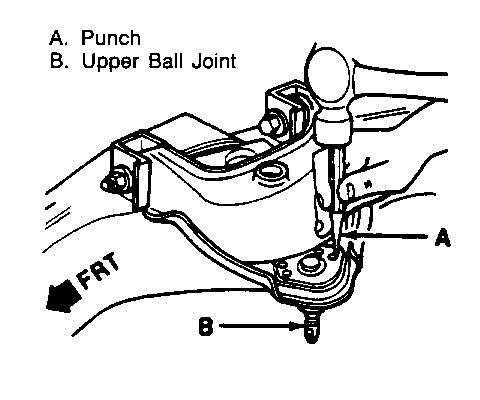 A. Punch
B. Upper Ball Joint

A

FRT

B