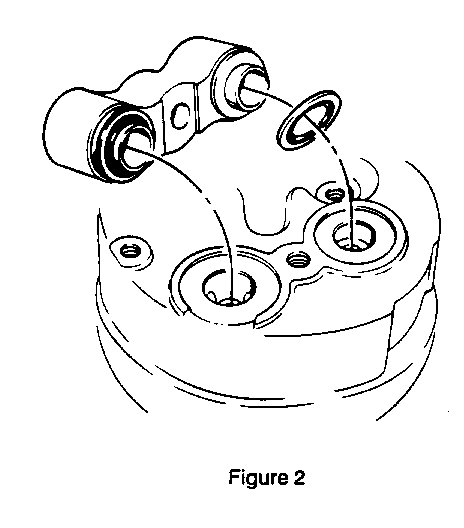 Figure 2