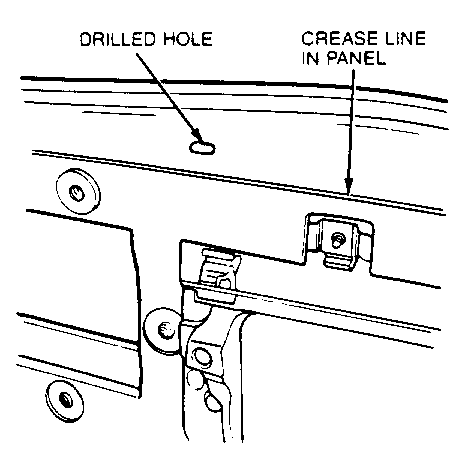 DRILLED HOLE

CREASE LINE IN PANEL